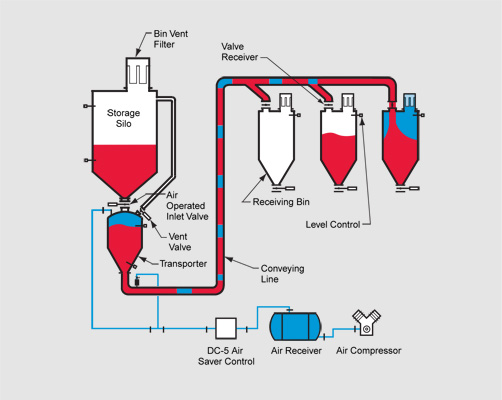 Bin Vent Filter

Valve Receiver

Storage Silo

Air Operated Inlet Valve

Vent Valve

Transporter

Receiving Bin

Level Control

Conveying Line

DC-5 Air Saver Control

Air Receiver

Air Compressor